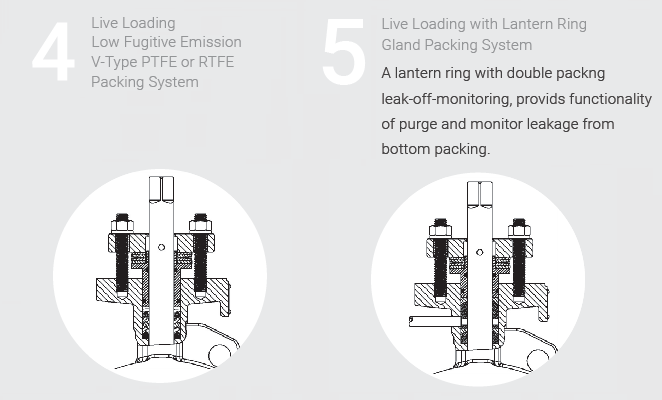 4

Live Loading
Low Fugitive Emission
V-Type PTFE or RTFE
Packing System

5

Live Loading with Lantern Ring
Gland Packing System

A lantern ring with double packng leak-off-monitoring, provids functionality of purge and monitor leakage from bottom packing.